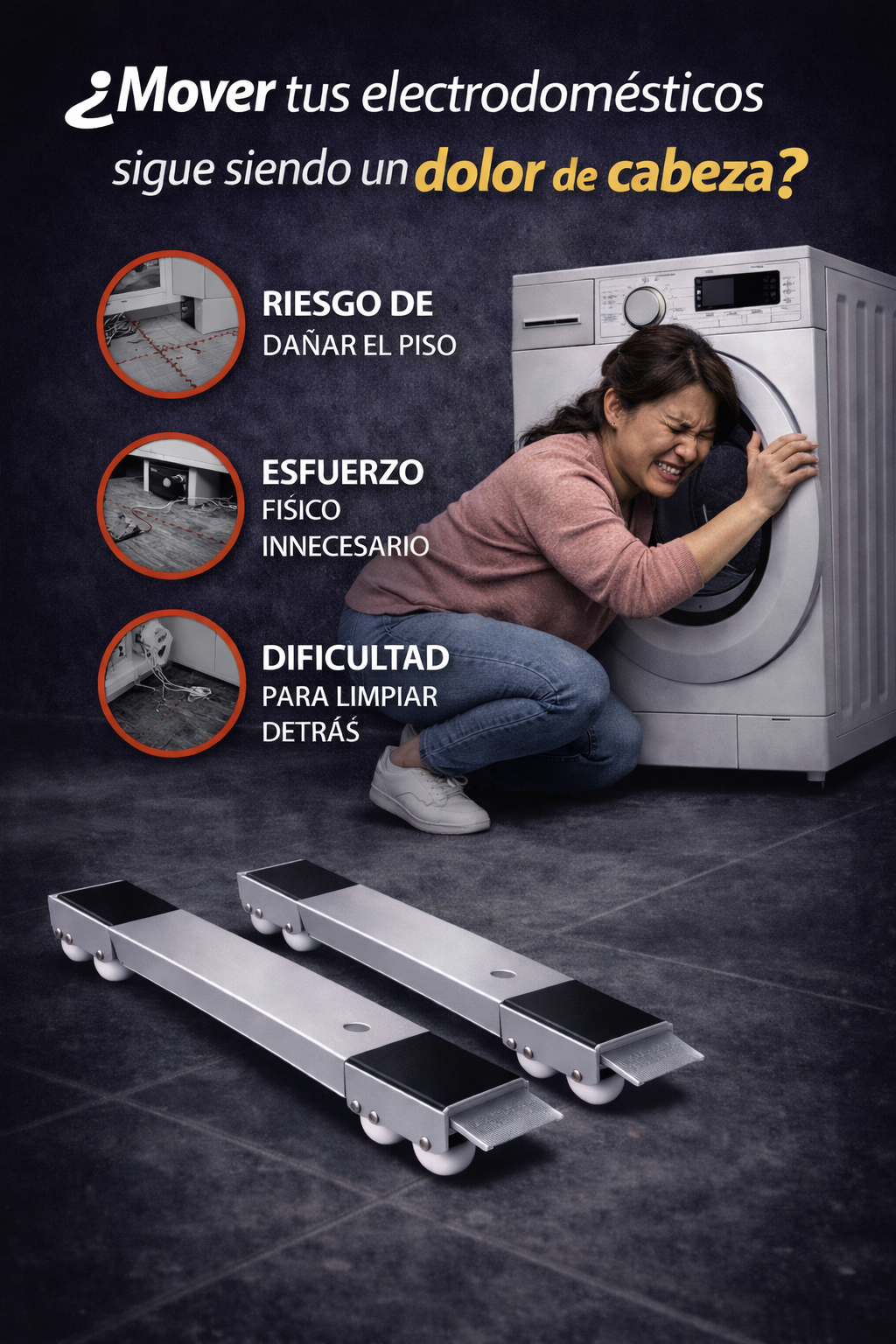 ¿Mover tus electrodomésticos sigue siendo un dolor de cabeza?

RIESGO DE DAÑAR EL PISO

ESFUERZO FÍSICO INNECESARIO

DIFICULTAD PARA LIMPIAR DETRÁŚ